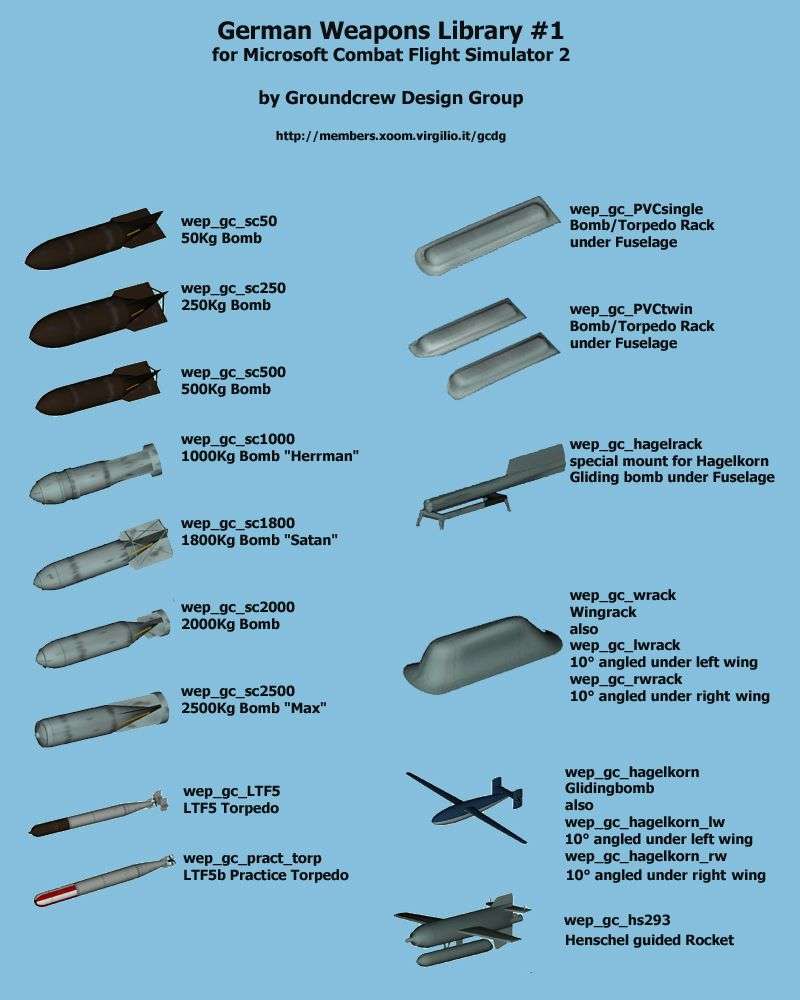 German Weapons Library #1
for Microsoft Combat Flight Simulator 2

by Groundcrew Design Group

http://members.xoom.virgilio.it/gcdg

wep_gc_sc50
50Kg Bomb

wep_gc_sc250
250Kg Bomb

wep_gc_sc500
500Kg Bomb

wep_gc_sc1000
1000Kg Bomb "Herrman"

wep_gc_sc1800
1800Kg Bomb "Satan"

wep_gc_sc2000
2000Kg Bomb

wep_gc_sc2500
2500Kg Bomb "Max"

wep_gc_LTF5
LTF5 Torpedo

wep_gc_pract_torp
LTF5b Practice Torpedo

wep_gc_PVCsingle
Bomb/Torpedo Rack
under Fuselage

wep_gc_PVCtwin
Bomb/Torpedo Rack
under Fuselage

wep_gc_hagelrack
special mount for Hagelkorn
Gliding bomb under Fuselage

wep_gc_wrack
Wingrack
also
wep_gc_lwrack
10° angled under left wing
wep_gc_rwrack
10° angled under right wing

wep_gc_hagelkorn
Glidingbomb
also
wep_gc_hagelkorn_lw
10° angled under left wing
wep_gc_hagelkorn_rw
10° angled under right wing

wep_gc_hs293
Henschel guided Rocket